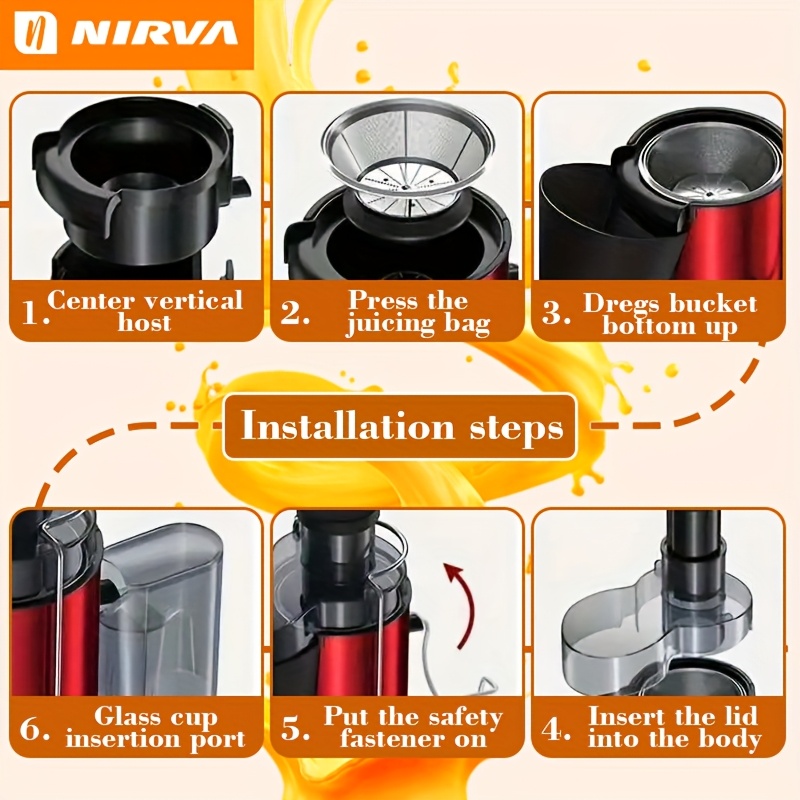 NIRVA

1. Center vertical host

2. Press the juicing bag

3. Dregs bucket bottom up

Installation steps

6. Glass cup insertion port

5. Put the safety fastener on

4. Insert the lid into the body