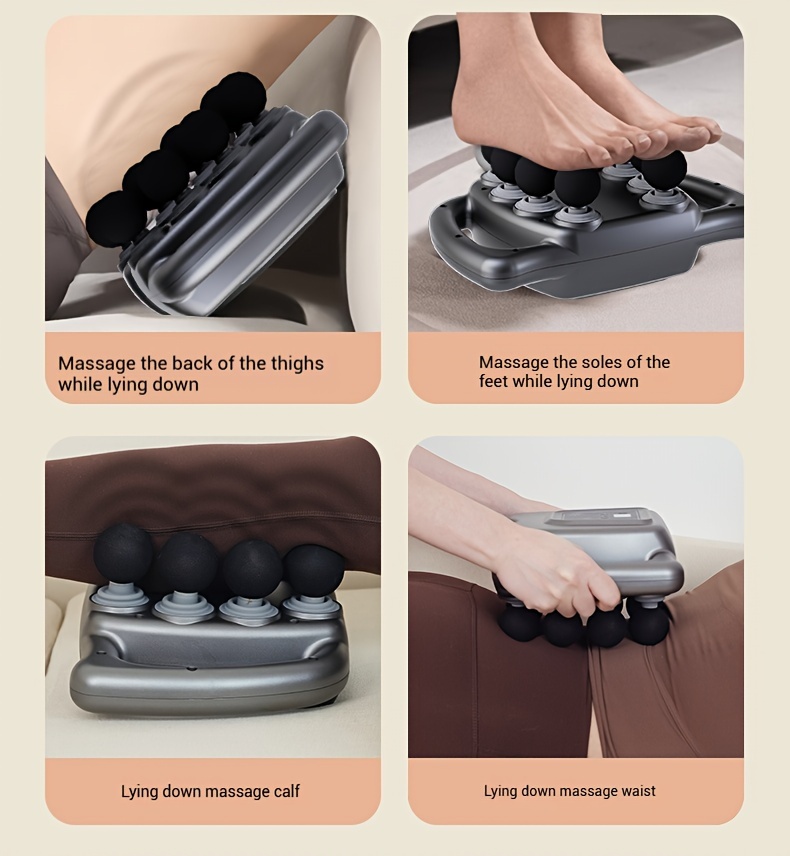 Massage the back of the thighs while lying down

Massage the soles of the feet while lying down

Lying down massage calf

Lying down massage waist