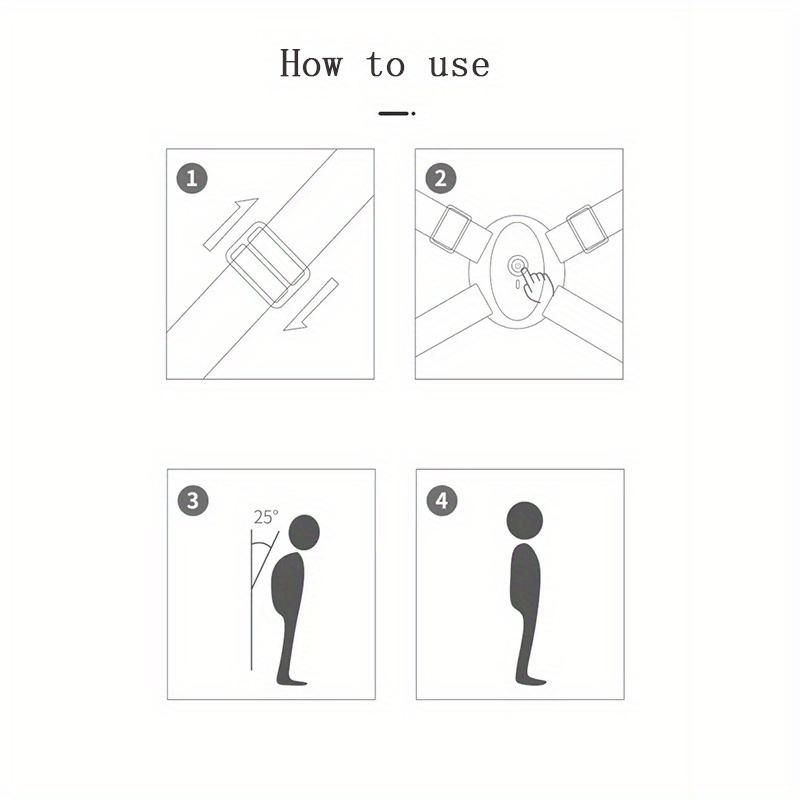 How to use

1

2

3

25°

4