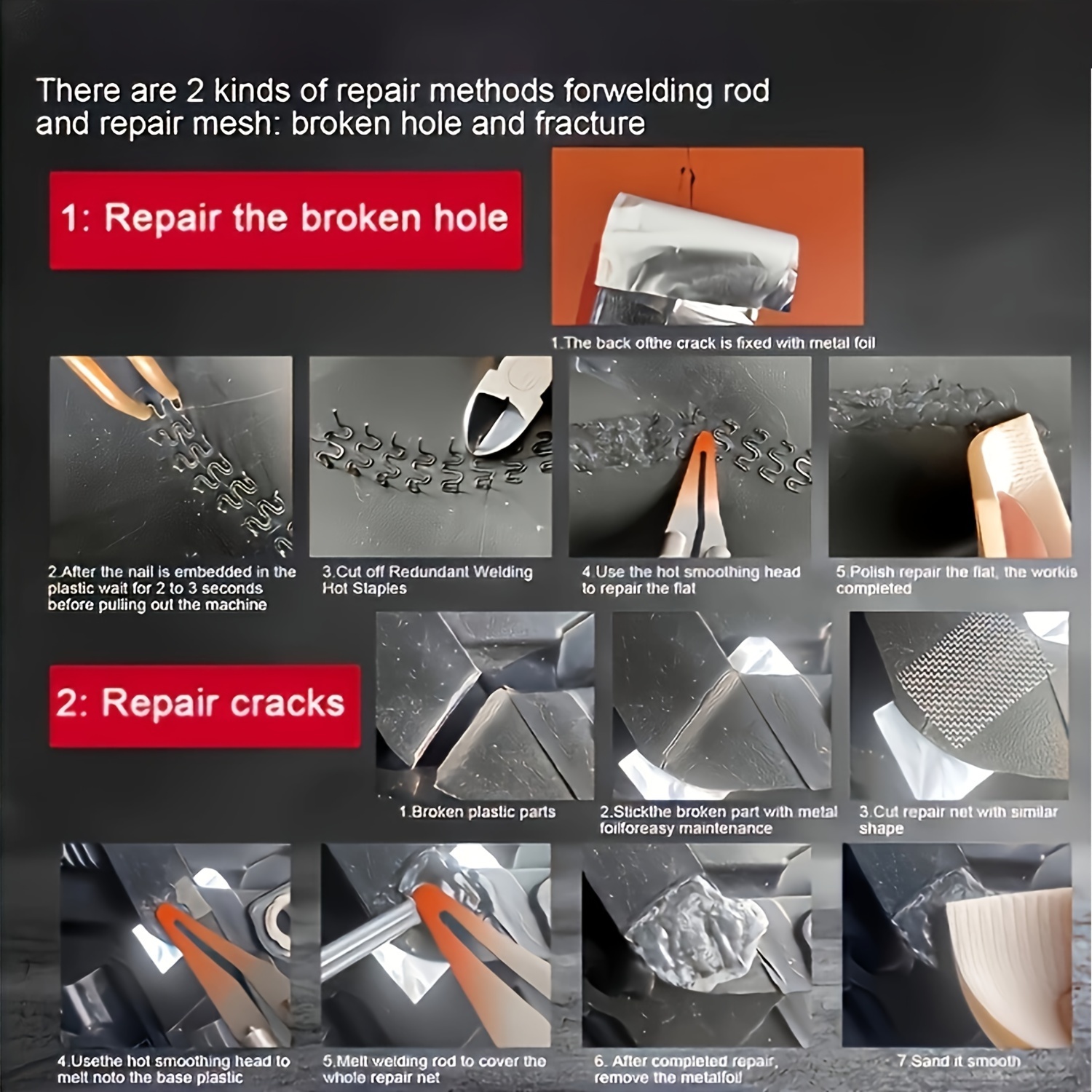 There are 2 kinds of repair methods forwelding rod and repair mesh: broken hole and fracture

1: Repair the broken hole

1.The back ofthe crack is fixed with metal foil

2.After the nail is embedded in the plastic wait for 2 to 3 seconds before pulling out the machine

3.Cut off Redundant Welding Hot Staples

4.Use the hot smoothing head to repair the flat

5.Polish repair the flat, the workis completed

2: Repair cracks

1.Broken plastic parts

2.Stickthe broken part with metal foilforeasy maintenance

3.Cut repair net with similar shape

4.Usethe hot smoothing head to melt noto the base plastic

5.Melt welding rod to cover the whole repair net

6. After completed repair, remove the metalfoil

7.Sand it smooth