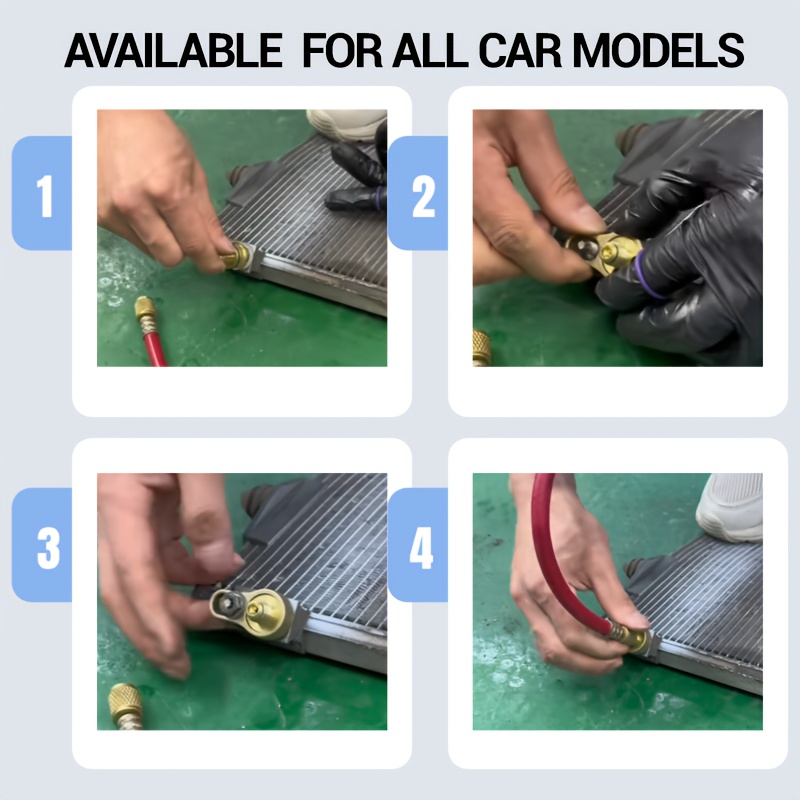 AVAILABLE FOR ALL CAR MODELS

1

2

3

4